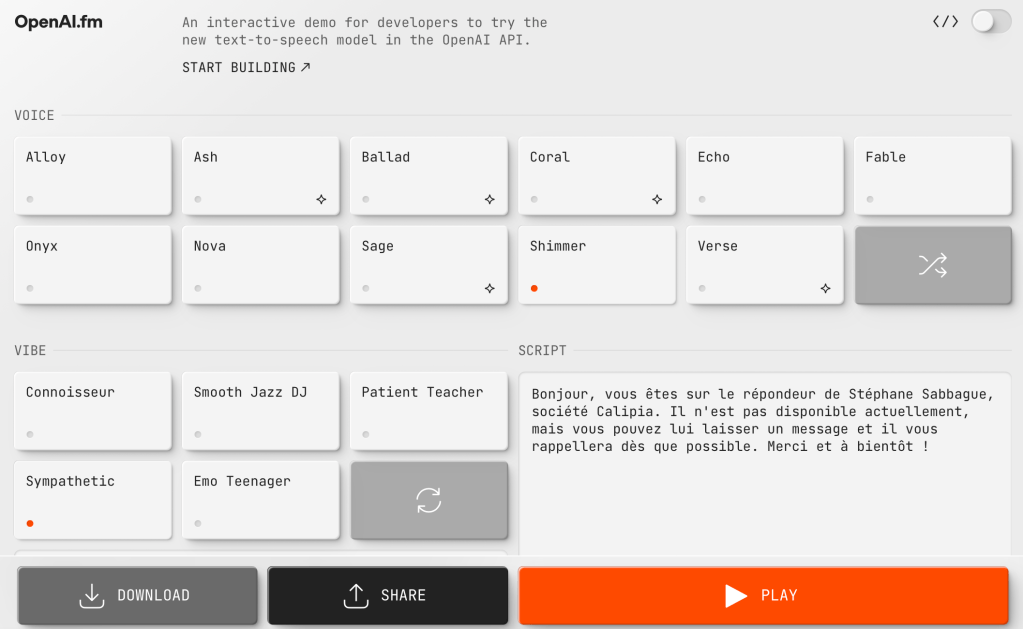 OpenAI.fm

An interactive demo for developers to try the new text-to-speech model in the OpenAI API.

START BUILDING ↗

</>

VOICE

Alloy

Ash

Ballad

Coral

Echo

Fable

Onyx

Nova

Sage

Shimmer

Verse

VIBE

Connoisseur

Smooth Jazz DJ

Patient Teacher

Sympathetic

Emo Teenager

SCRIPT

Bonjour, vous êtes sur le répondeur de Stéphane Sabbague, société Calipia. Il n'est pas disponible actuellement, mais vous pouvez lui laisser un message et il vous rappellera dès que possible. Merci et à bientôt !

DOWNLOAD

SHARE

PLAY